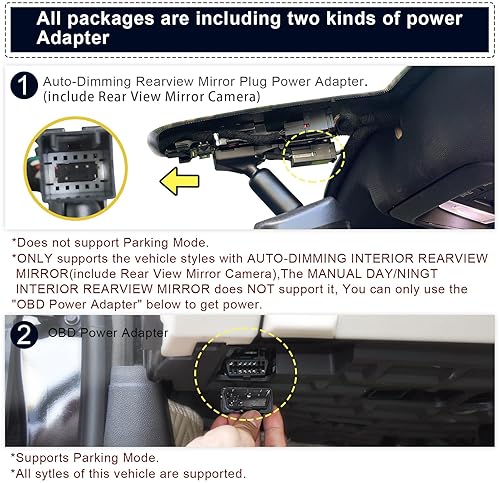 All packages are including two kinds of power Adapter

1 Auto-Dimming Rearview Mirror Plug Power Adapter. (include Rear View Mirror Camera)

*Does not support Parking Mode.
*ONLY supports the vehicle styles with AUTO-DIMMING INTERIOR REARVIEW MIRROR(include Rear View Mirror Camera),The MANUAL DAY/NINGT INTERIOR REARVIEW MIRROR does NOT support it, You can only use the "OBD Power Adapter" below to get power.

2 OBD Power Adapter

*Supports Parking Mode.
*All sytles of this vehicle are supported.