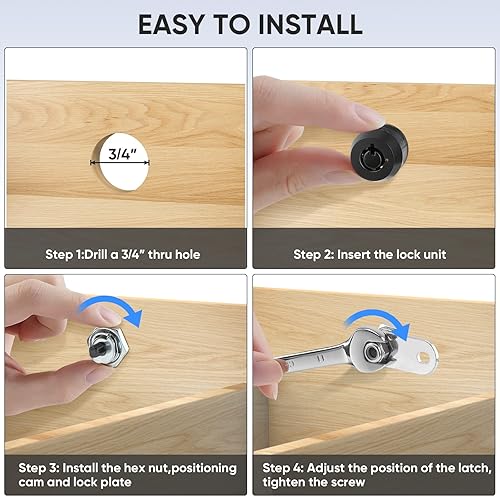 EASY TO INSTALL

3/4"

Step 1:Drill a 3/4" thru hole

Step 2: Insert the lock unit

Step 3: Install the hex nut,positioning cam and lock plate

Step 4: Adjust the position of the latch, tighten the screw