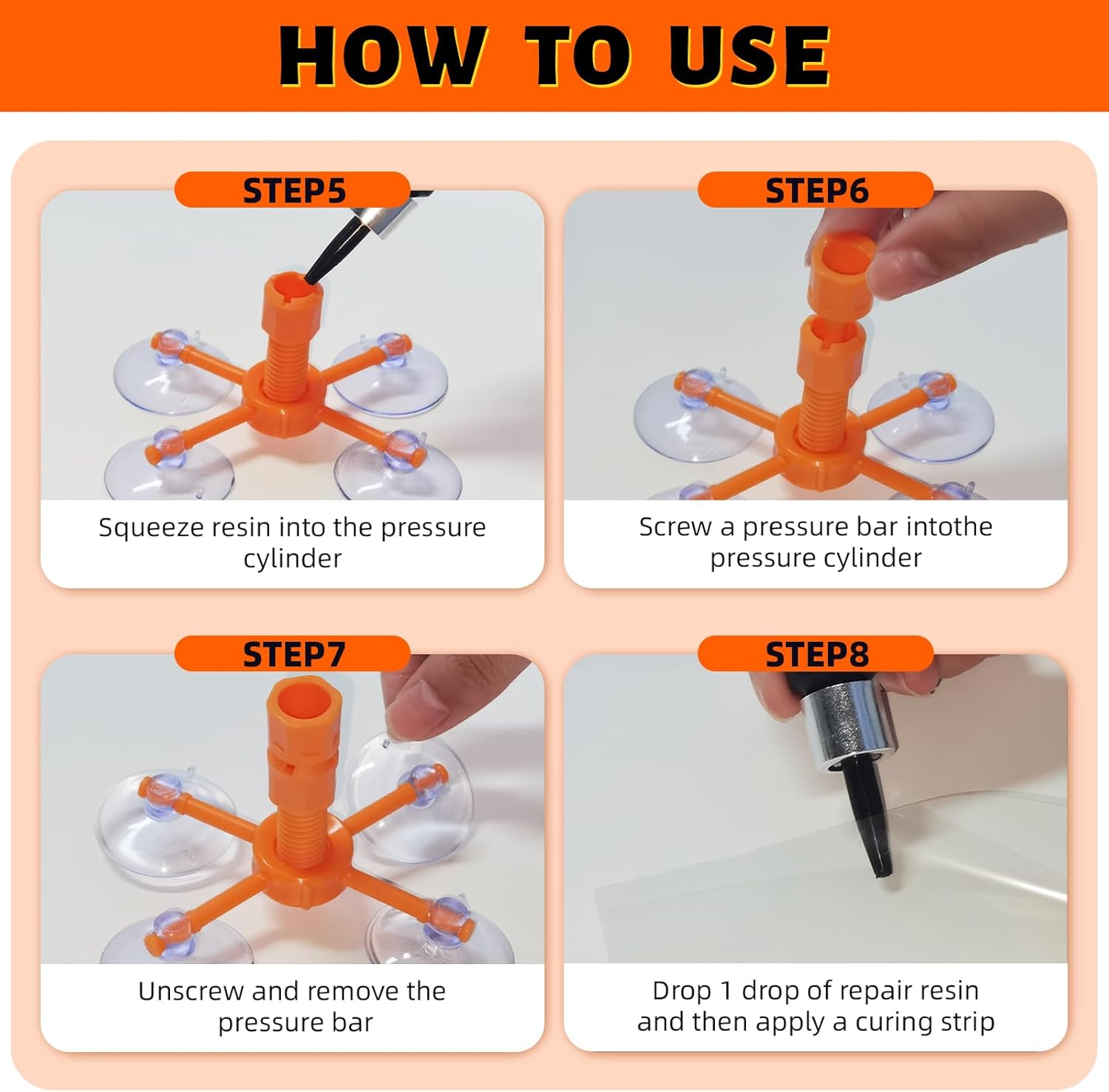 HOW TO USE

STEP5

Squeeze resin into the pressure cylinder

STEP6

Screw a pressure bar intothe pressure cylinder

STEP7

Unscrew and remove the pressure bar

STEP8

Drop 1 drop of repair resin and then apply a curing strip