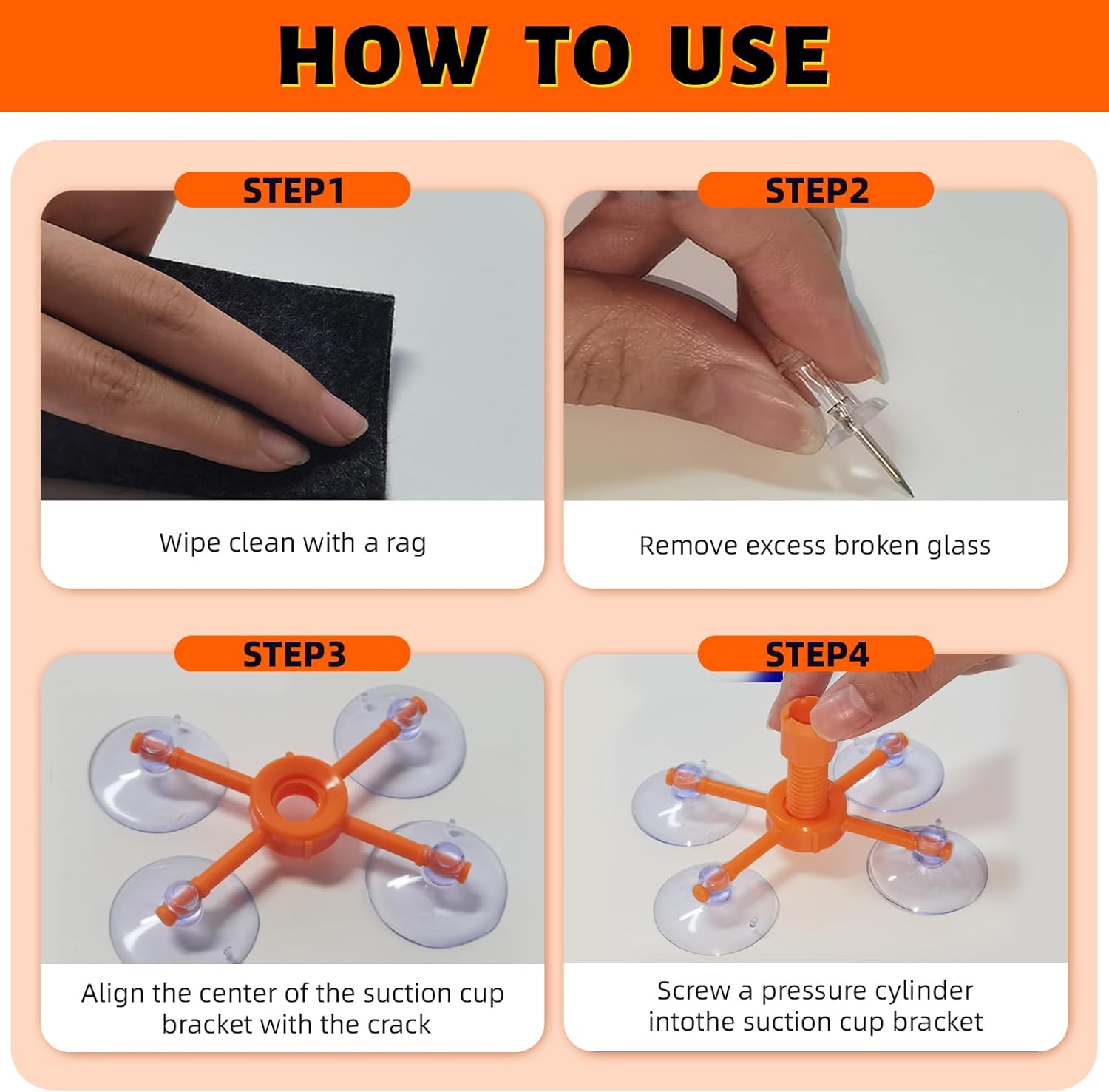 HOW TO USE

STEP1

Wipe clean with a rag

STEP2

Remove excess broken glass

STEP3

Align the center of the suction cup bracket with the crack

STEP4

Screw a pressure cylinder intothe suction cup bracket